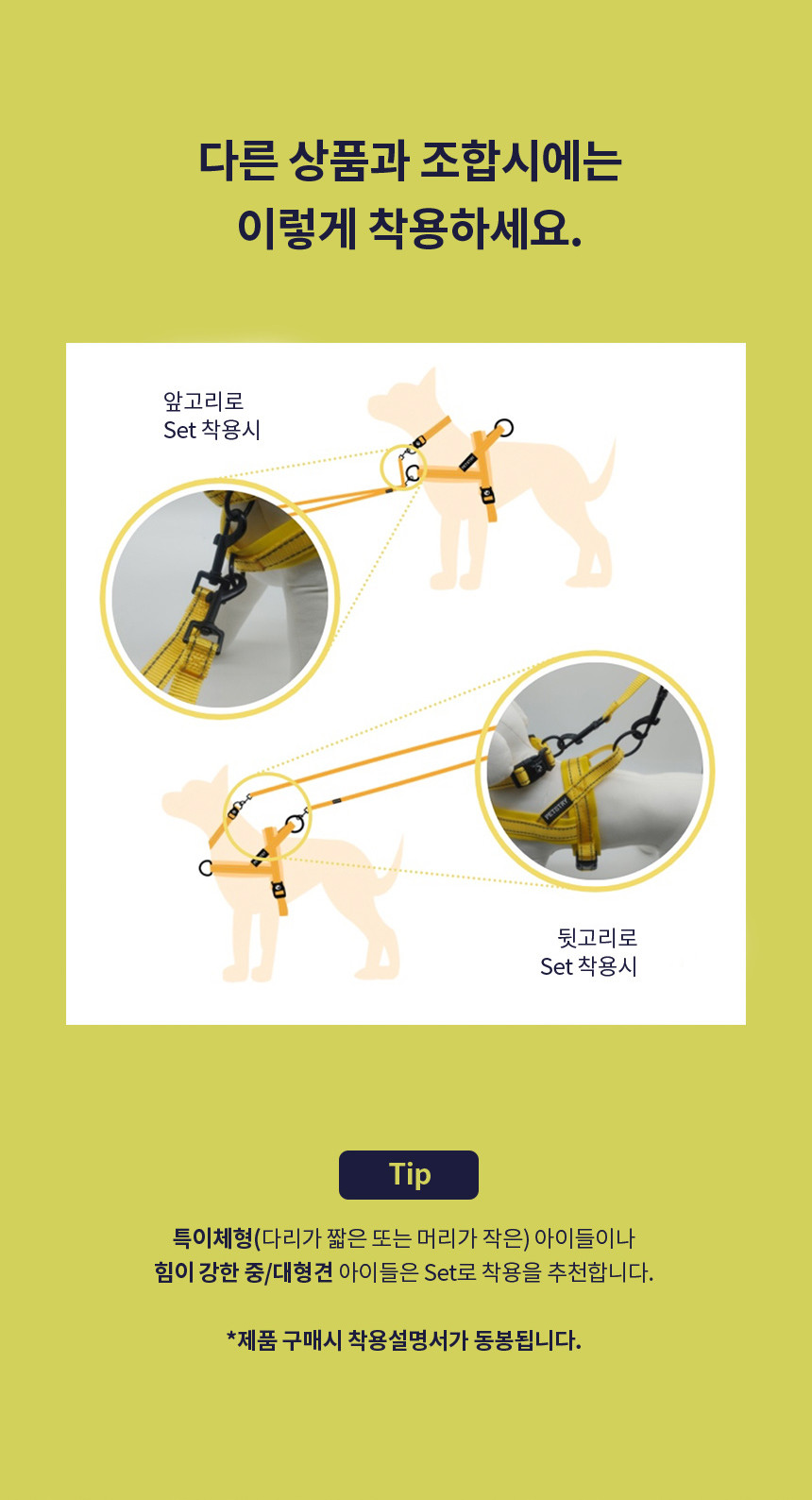 다른 상품과 조합시에는
이렇게 착용하세요.

앞고리로
Set 착용시

뒷고리로
Set 착용시

Tip

특이체형(다리가 짧은 또는 머리가 작은) 아이들이나
힘이 강한 중/대형견 아이들은 Set로 착용을 추천합니다.

*제품 구매시 착용설명서가 동봉됩니다.