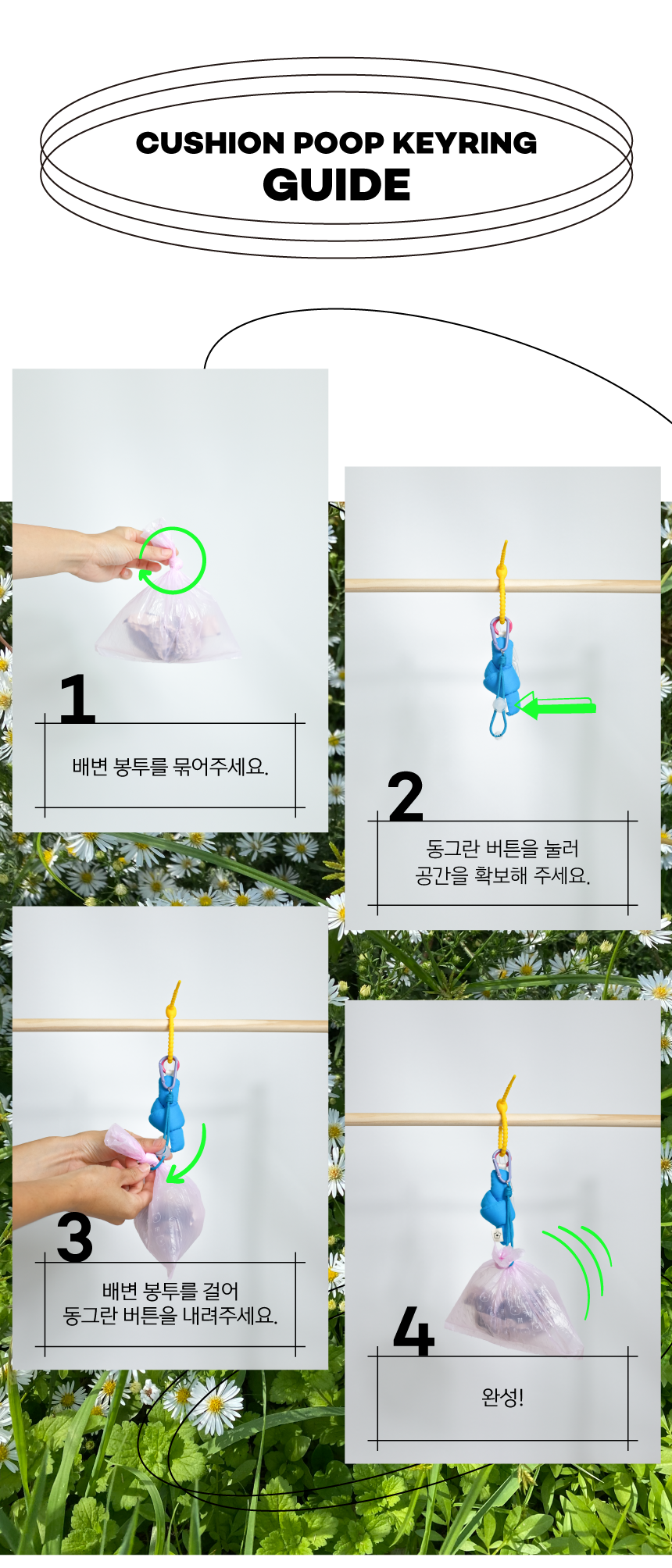 CUSHION POOP KEYRING
GUIDE

1

배변 봉투를 묶어주세요.

2

동그란 버튼을 눌러
공간을 확보해 주세요.

3

배변 봉투를 걸어
동그란 버튼을 내려주세요.

4

완성!