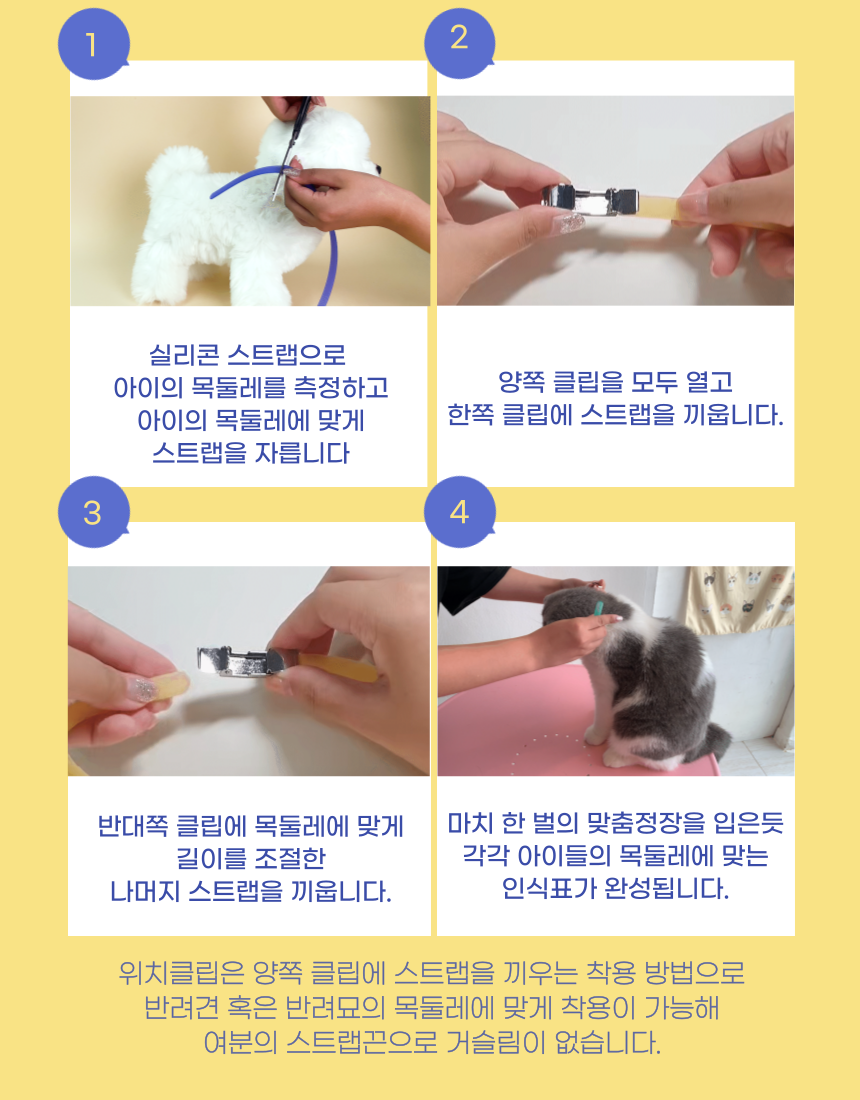 1

실리콘 스트랩으로 아이의 목둘레를 측정하고 아이의 목둘레에 맞게 스트랩을 자릅니다

2

양쪽 클립을 모두 열고 한쪽 클립에 스트랩을 끼웁니다.

3

반대쪽 클립에 목둘레에 맞게 길이를 조절한 나머지 스트랩을 끼웁니다.

4

마치 한 벌의 맞춤정장을 입은듯 각각 아이들의 목둘레에 맞는 인식표가 완성됩니다.

위치클립은 양쪽 클립에 스트랩을 끼우는 착용 방법으로 반려견 혹은 반려묘의 목둘레에 맞게 착용이 가능해 여분의 스트랩끈으로 거슬림이 없습니다.