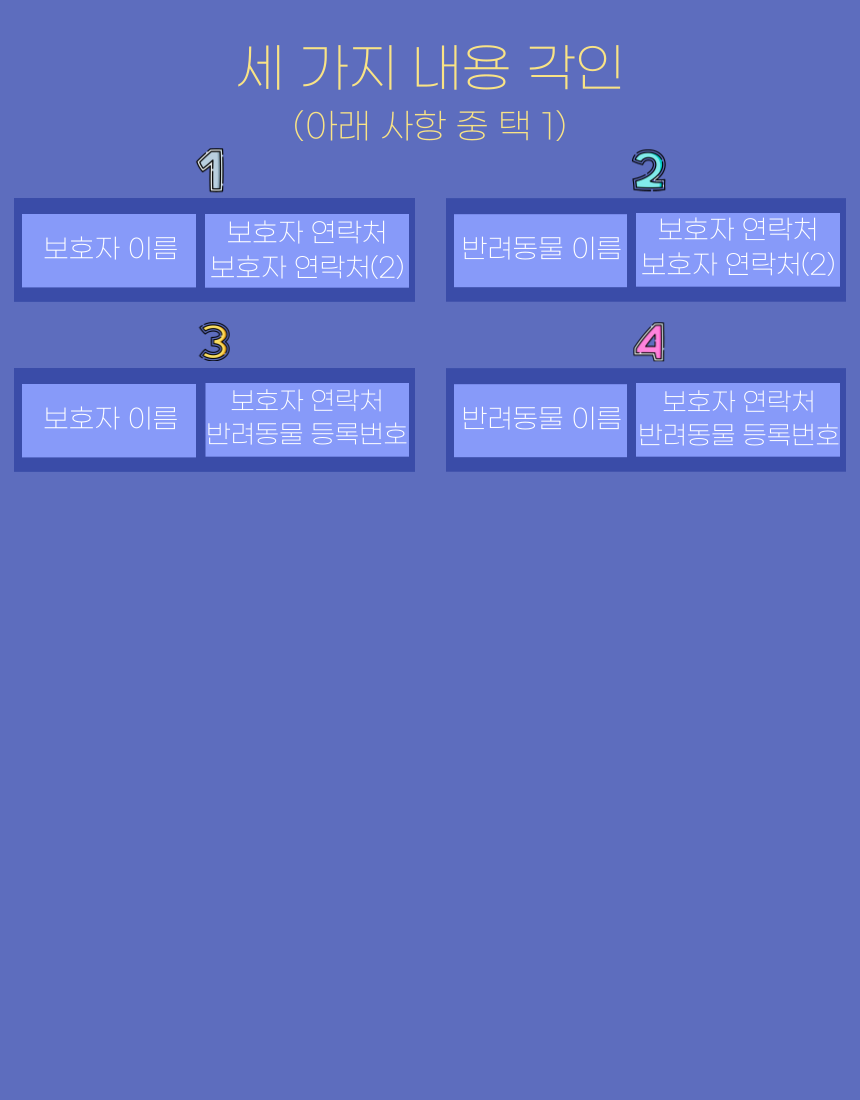 세 가지 내용 각인
(아래 사항 중 택 1)

1

보호자 이름

보호자 연락처
보호자 연락처(2)

2

반려동물 이름

보호자 연락처
보호자 연락처(2)

3

보호자 이름

보호자 연락처
반려동물 등록번호

4

반려동물 이름

보호자 연락처
반려동물 등록번호